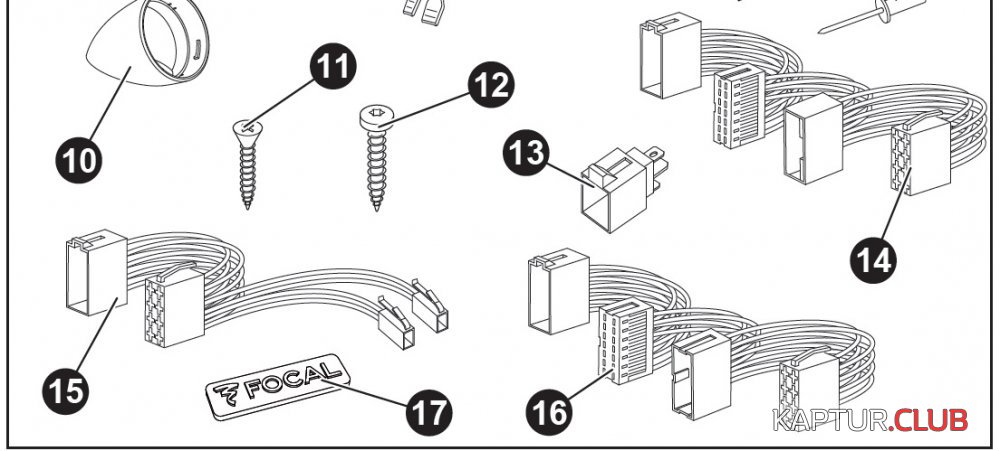 10

11

12

13

14

15

FOCAL

17

16

KAPTUR.CLUB