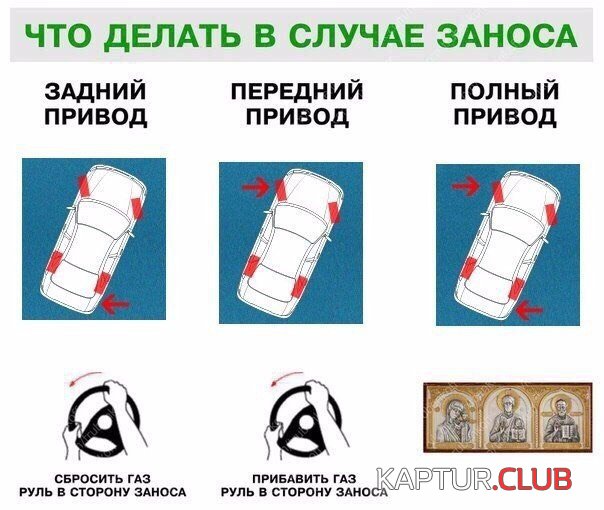 ЧТО ДЕЛАТЬ В СЛУЧАЕ ЗАНОСА

ЗАДНИЙ ПРИВОД

ПЕРЕДНИЙ ПРИВОД

ПОЛНЫЙ ПРИВОД

СБРОСИТЬ ГАЗ
РУЛЬ В СТОРОНУ ЗАНОСА

ПРИБАВИТЬ ГАЗ
РУЛЬ В СТОРОНУ ЗАНОСА

KAPTUR.CLUB