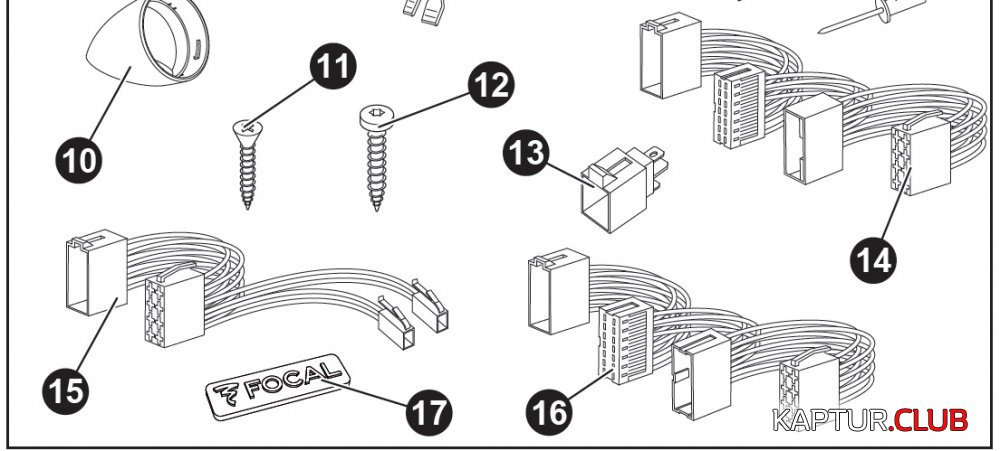 10

11

12

13

14

15

FOCAL

17

16

KAPTUR.CLUB