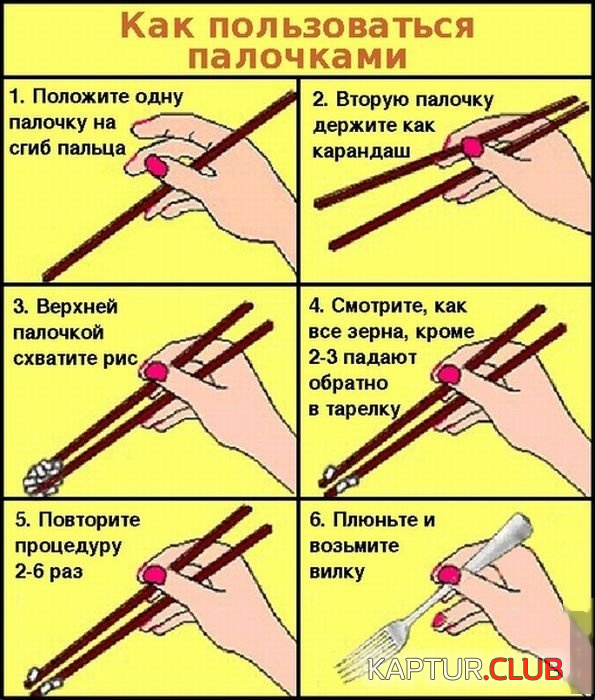 Как пользоваться палочками

1. Положите одну палочку на сгиб пальца

2. Вторую палочку держите как карандаш

3. Верхней палочкой схватите рис

4. Смотрите, как все зерна, кроме 2-3 падают обратно в тарелку

5. Повторите процедуру 2-6 раз

6. Плюньте и возьмите вилку

KAPTUR.CLUB